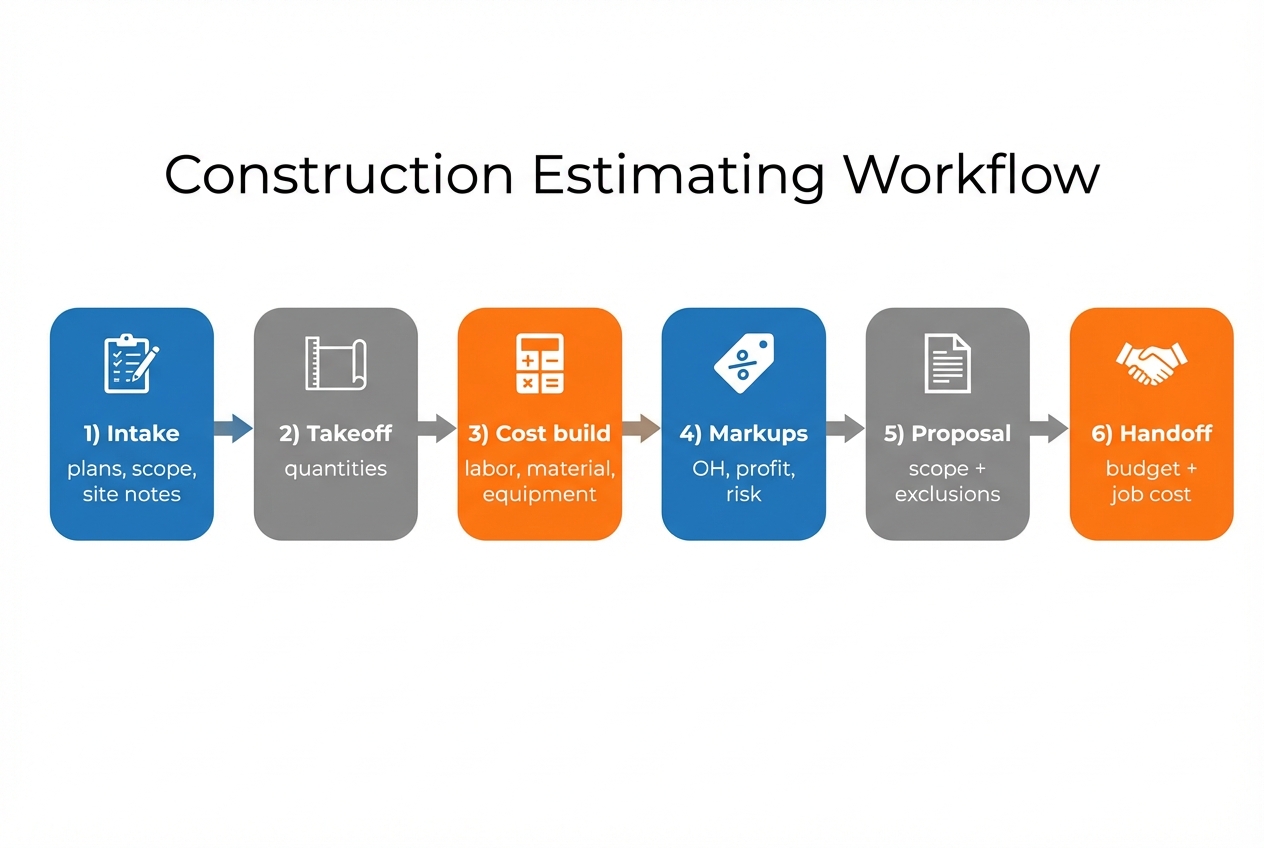 Construction Estimating Workflow

1) Intake
plans, scope, site notes

2) Takeoff
quantities

3) Cost build
labor, material, equipment

4) Markups
OH, profit, risk

5) Proposal
scope + exclusions

6) Handoff
budget + job cost